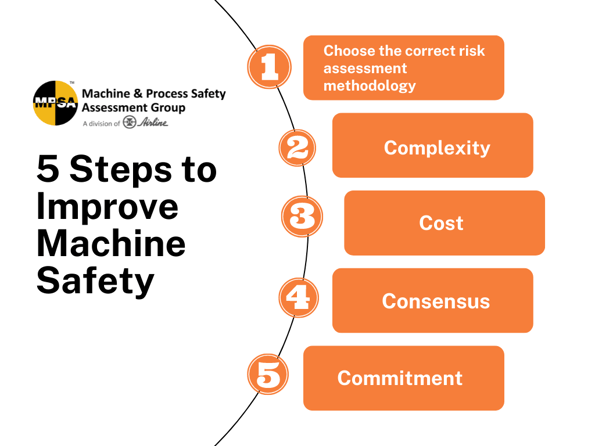 MPSA™
Machine & Process Safety Assessment Group
A division of Airline

5 Steps to Improve Machine Safety

1
Choose the correct risk assessment methodology

2
Complexity

3
Cost

4
Consensus

5
Commitment